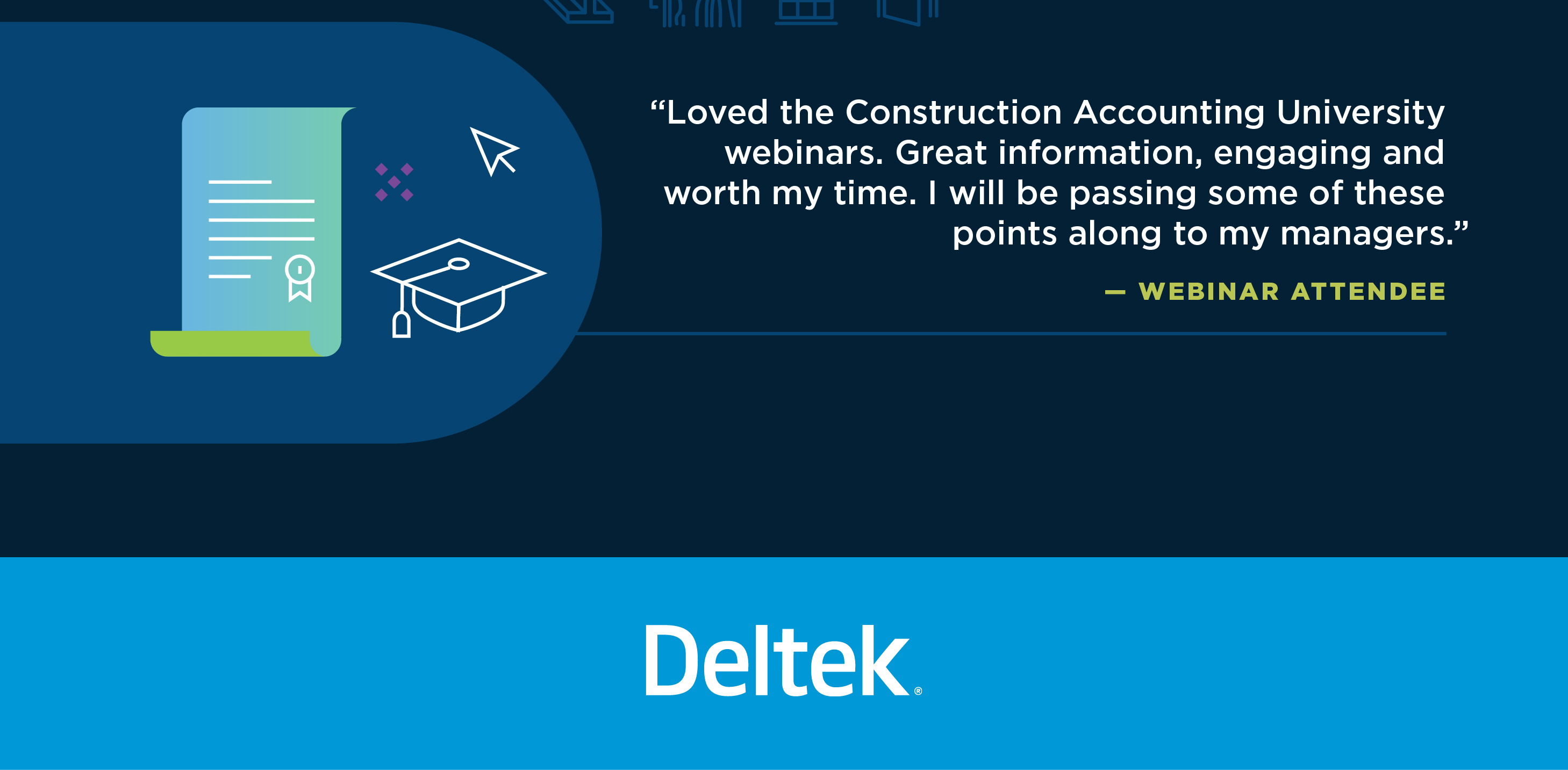 “Loved the Construction Accounting University webinars. Great information, engaging and worth my time. I will be passing some of these points along to my managers.”

— WEBINAR ATTENDEE

Deltek®